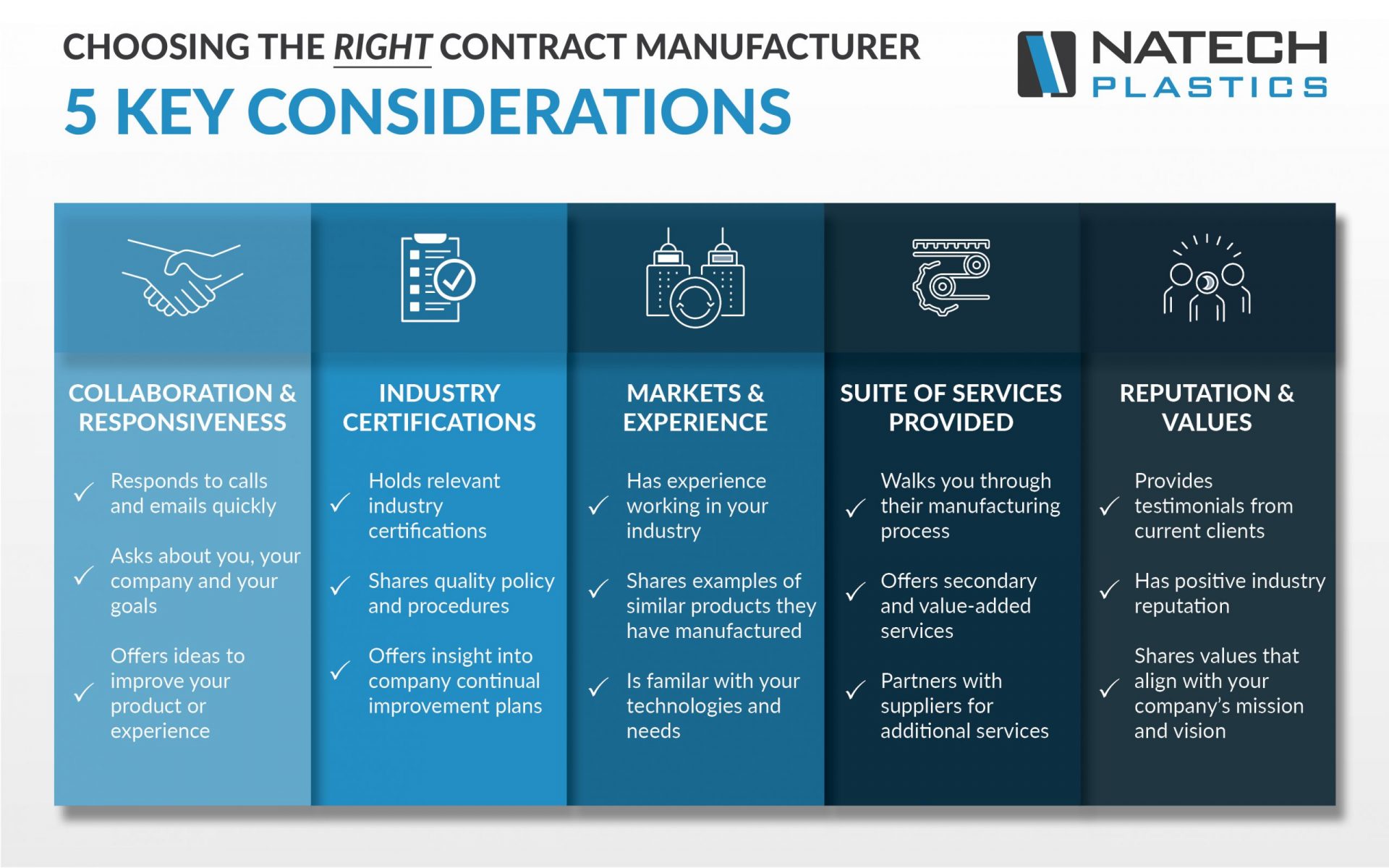 CHOOSING THE RIGHT CONTRACT MANUFACTURER
5 KEY CONSIDERATIONS

NATECH PLASTICS

COLLABORATION & RESPONSIVENESS

✓ Responds to calls and emails quickly

✓ Asks about you, your company and your goals

✓ Offers ideas to improve your product or experience

INDUSTRY CERTIFICATIONS

✓ Holds relevant industry certifications

✓ Shares quality policy and procedures

✓ Offers insight into company continual improvement plans

MARKETS & EXPERIENCE

✓ Has experience working in your industry

✓ Shares examples of similar products they have manufactured

✓ Is familar with your technologies and needs

SUITE OF SERVICES PROVIDED

✓ Walks you through their manufacturing process

✓ Offers secondary and value-added services

✓ Partners with suppliers for additional services

REPUTATION & VALUES

✓ Provides testimonials from current clients

✓ Has positive industry reputation

✓ Shares values that align with your company's mission and vision